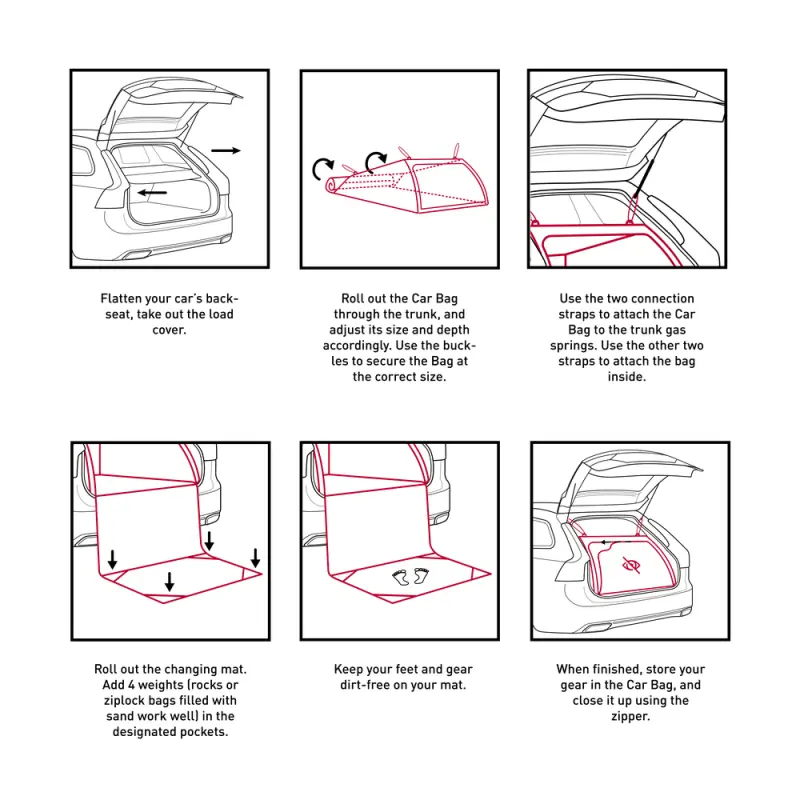 Flatten your car's backseat, take out the load cover.

Roll out the Car Bag through the trunk, and adjust its size and depth accordingly. Use the buckles to secure the Bag at the correct size.

Use the two connection straps to attach the Car Bag to the trunk gas springs. Use the other two straps to attach the bag inside.

Roll out the changing mat. Add 4 weights (rocks or ziplock bags filled with sand work well) in the designated pockets.

Keep your feet and gear dirt-free on your mat.

When finished, store your gear in the Car Bag, and close it up using the zipper.